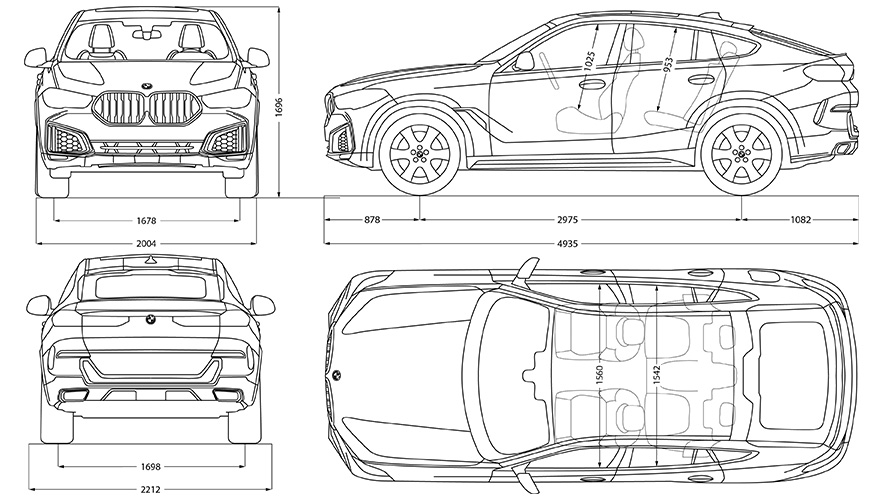 1696

1025

953

1678

2004

878

2975

1082

4935

1560

1542

1698

2212